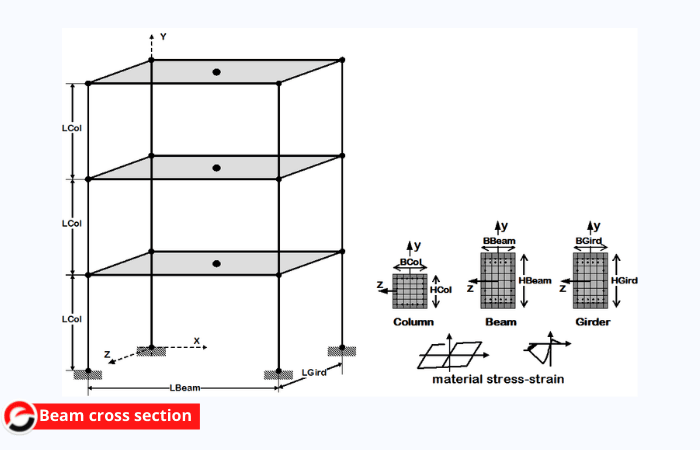 Y

LCol

LCol

LCol

X

Z

LBeam

LGird

y
BCol
Z
HCol
Column

y
BBeam
Z
HBeam
Beam

y
BGird
Z
HGird
Girder

material stress-strain

Beam cross section